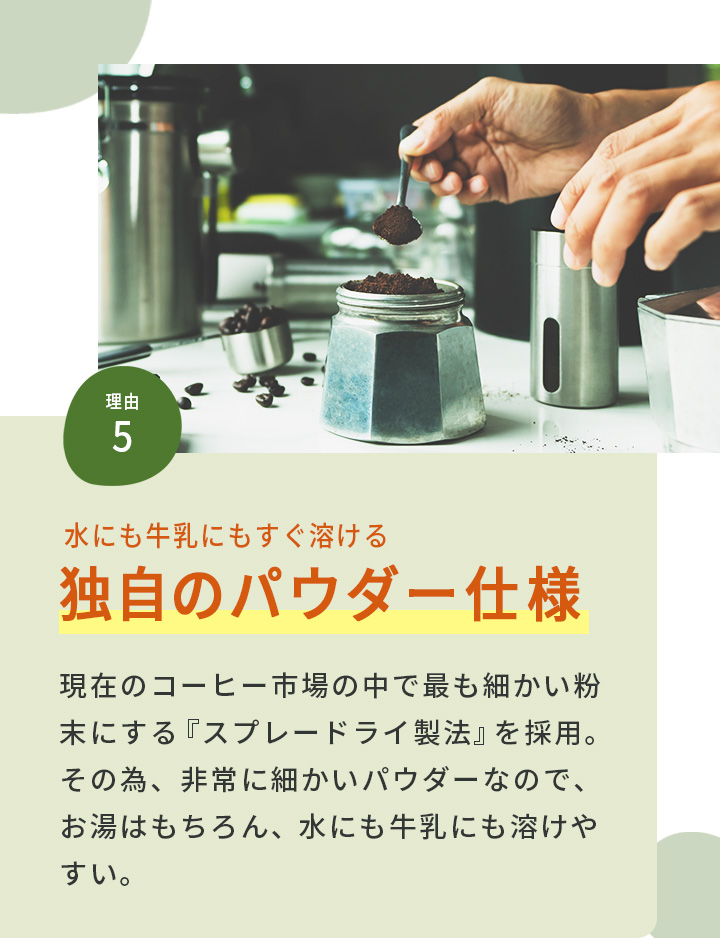 理由
5

水にも牛乳にもすぐ溶ける
独自のパウダー仕様

現在のコーヒー市場の中で最も細かい粉末にする『スプレードライ製法』を採用。その為、非常に細かいパウダーなので、お湯はもちろん、水にも牛乳にも溶けやすい。